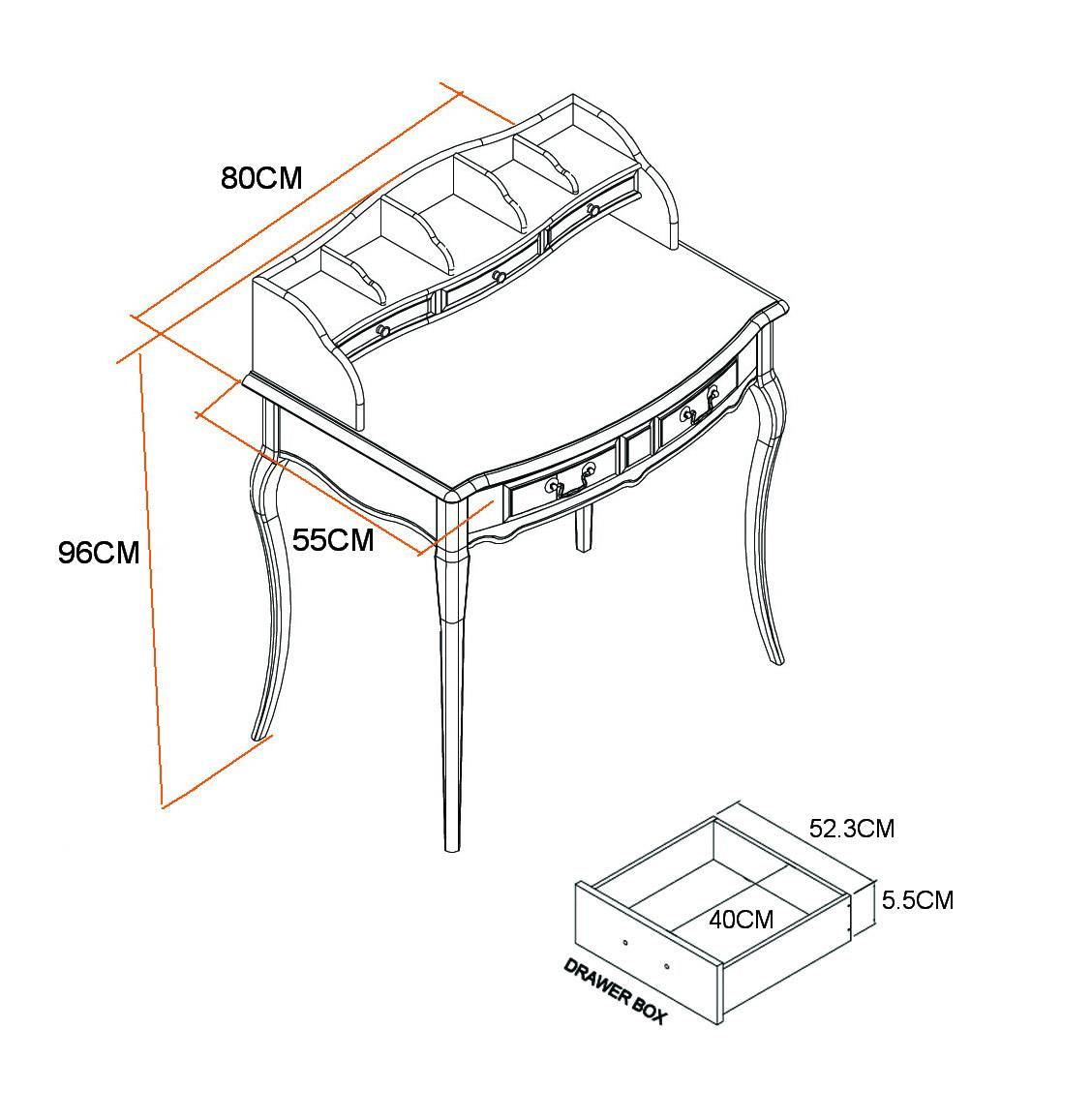 80CM

96CM

55CM

52.3CM

5.5CM

40CM

DRAWER BOX