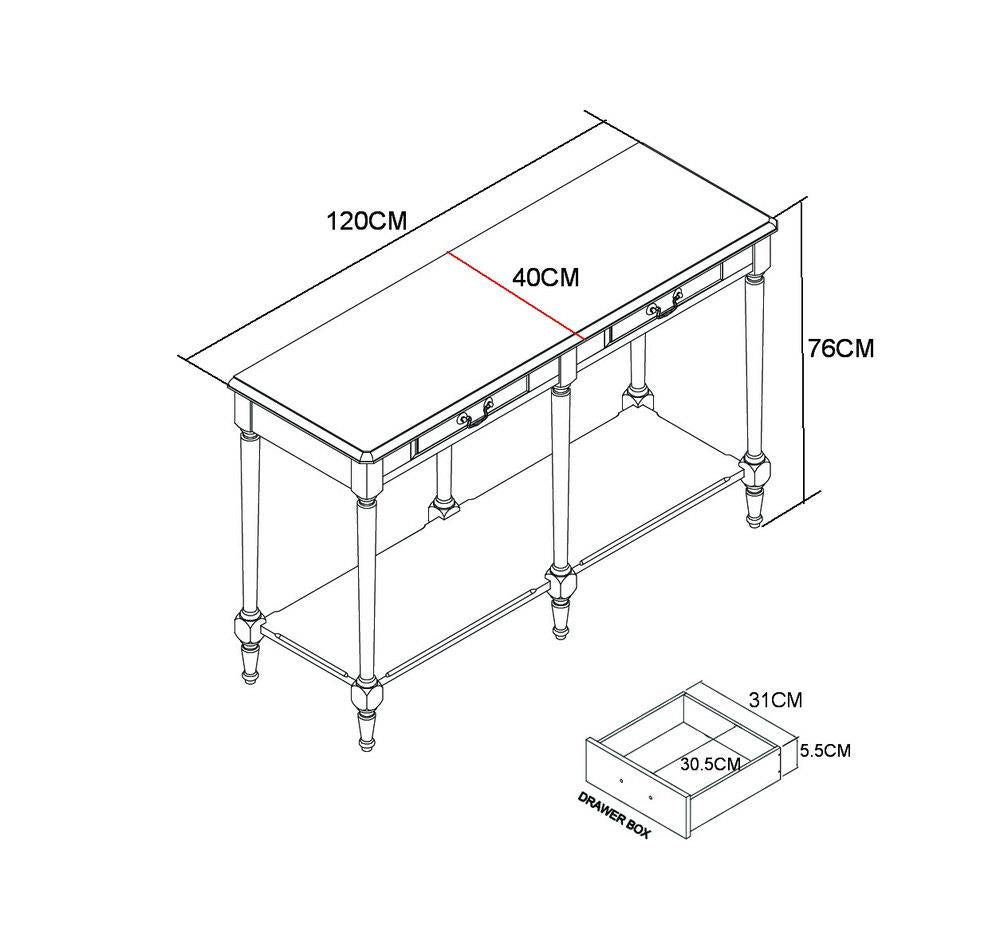 120CM
40CM
76CM
31CM
5.5CM
30.5CM
DRAWER BOX