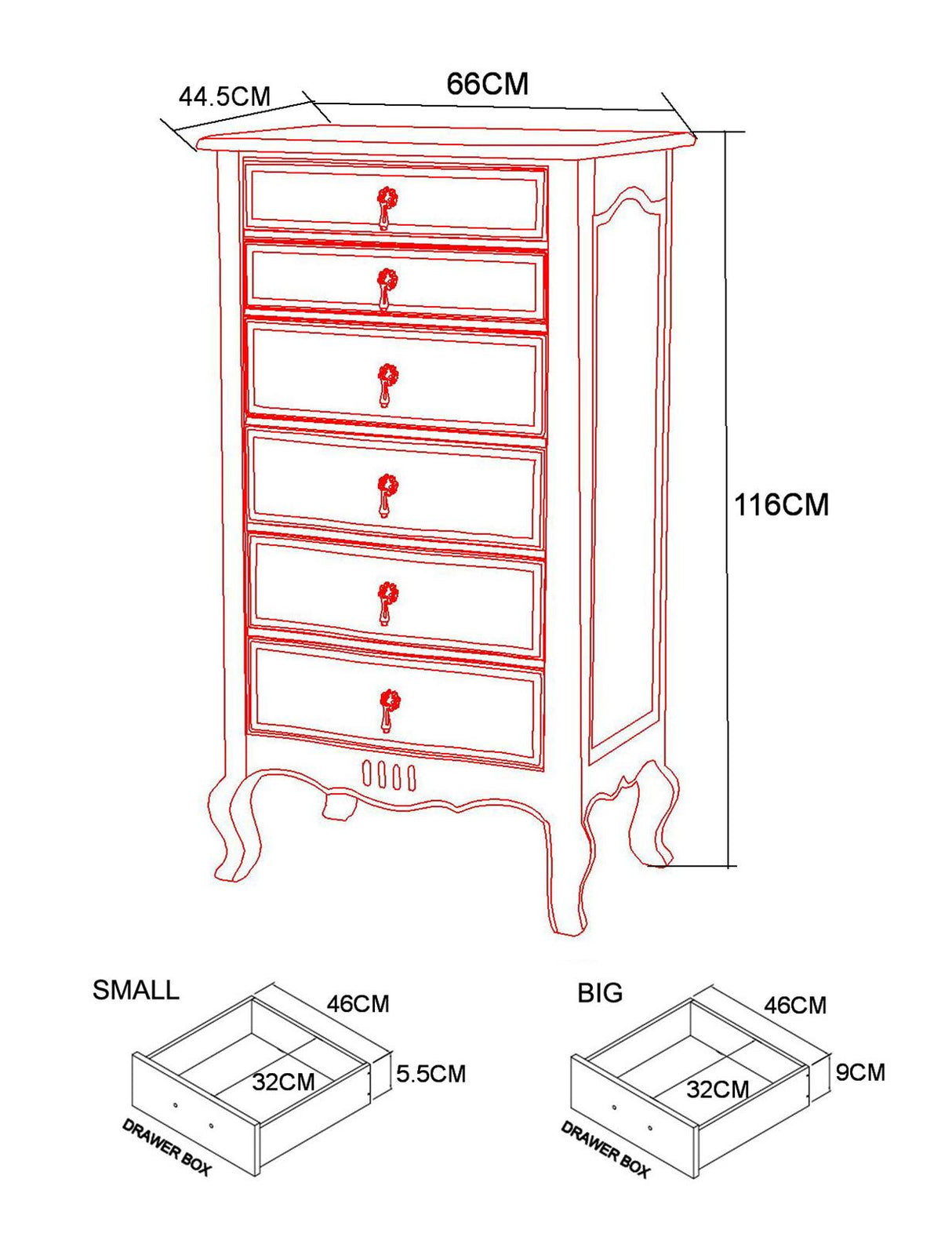 44.5CM

66CM

116CM

SMALL

46CM

32CM

5.5CM

DRAWER BOX

BIG

46CM

32CM

9CM

DRAWER BOX